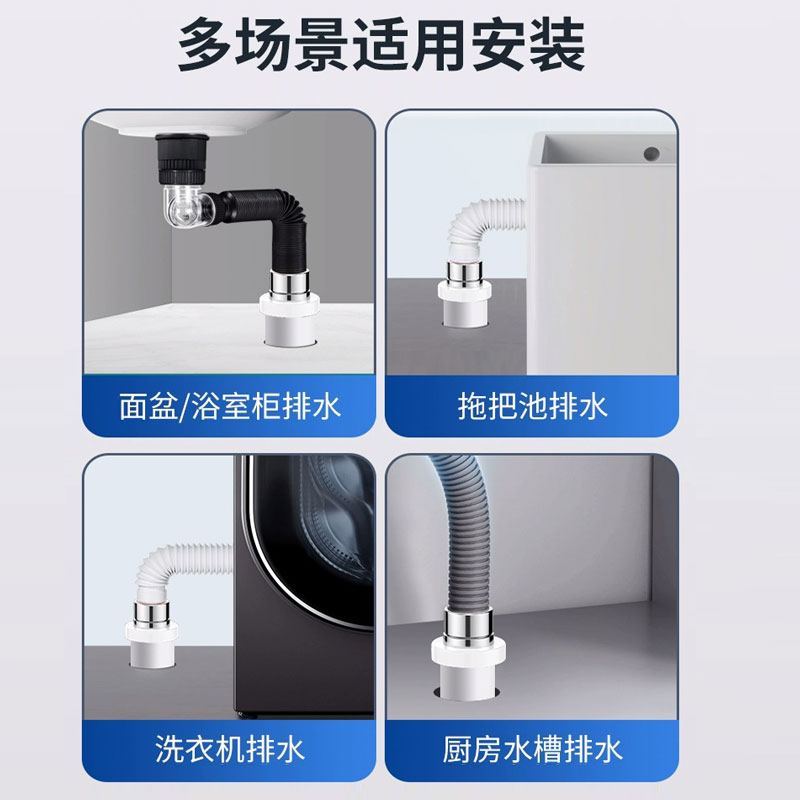 多场景适用安装

面盆/浴室柜排水

拖把池排水

洗衣机排水

厨房水槽排水