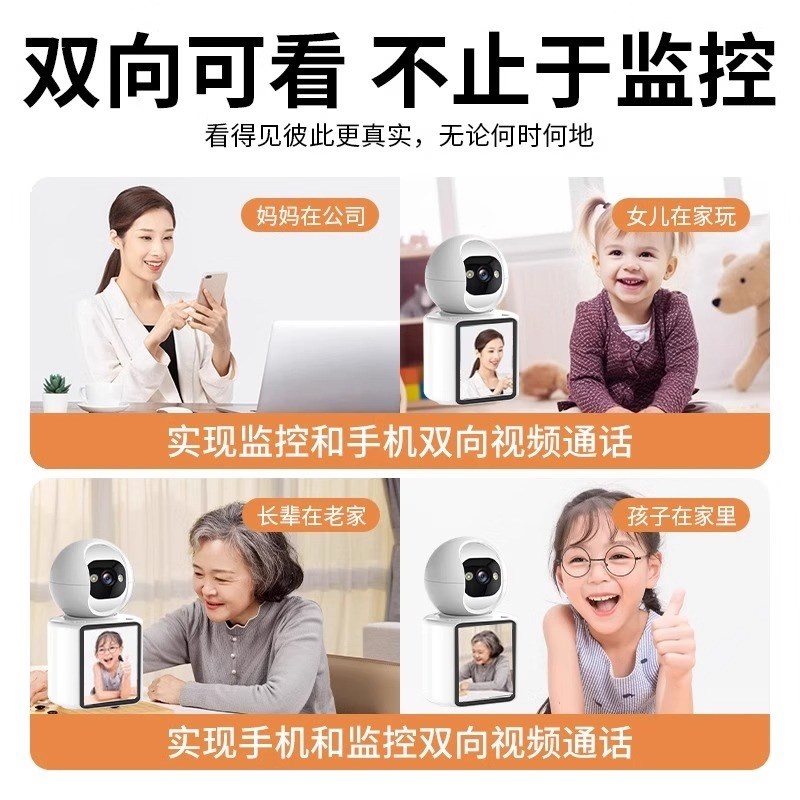 双向可看 不止于监控

看得见彼此更真实，无论何时何地

妈妈在公司

女儿在家玩

实现监控和手机双向视频通话

长辈在老家

孩子在家里

实现手机和监控双向视频通话