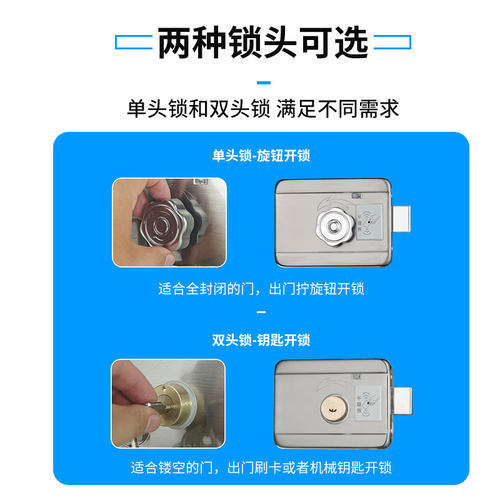 两种锁头可选

单头锁和双头锁 满足不同需求

单头锁-旋钮开锁

适合全封闭的门，出门拧旋钮开锁

双头锁-钥匙开锁

适合镂空的门，出门刷卡或者机械钥匙开锁