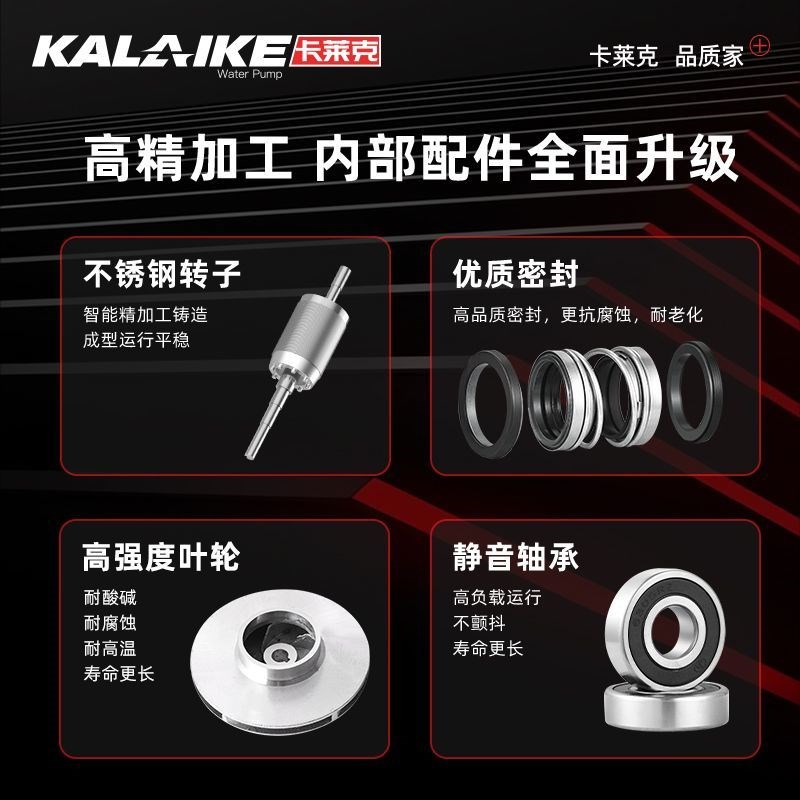 KALAIKE 卡莱克
Water Pump

卡莱克 品质家

高精加工 内部配件全面升级

不锈钢转子
智能精加工铸造
成型运行平稳

优质密封
高品质密封，更抗腐蚀，耐老化

高强度叶轮
耐酸碱
耐腐蚀
耐高温
寿命更长

静音轴承
高负载运行
不颤抖
寿命更长