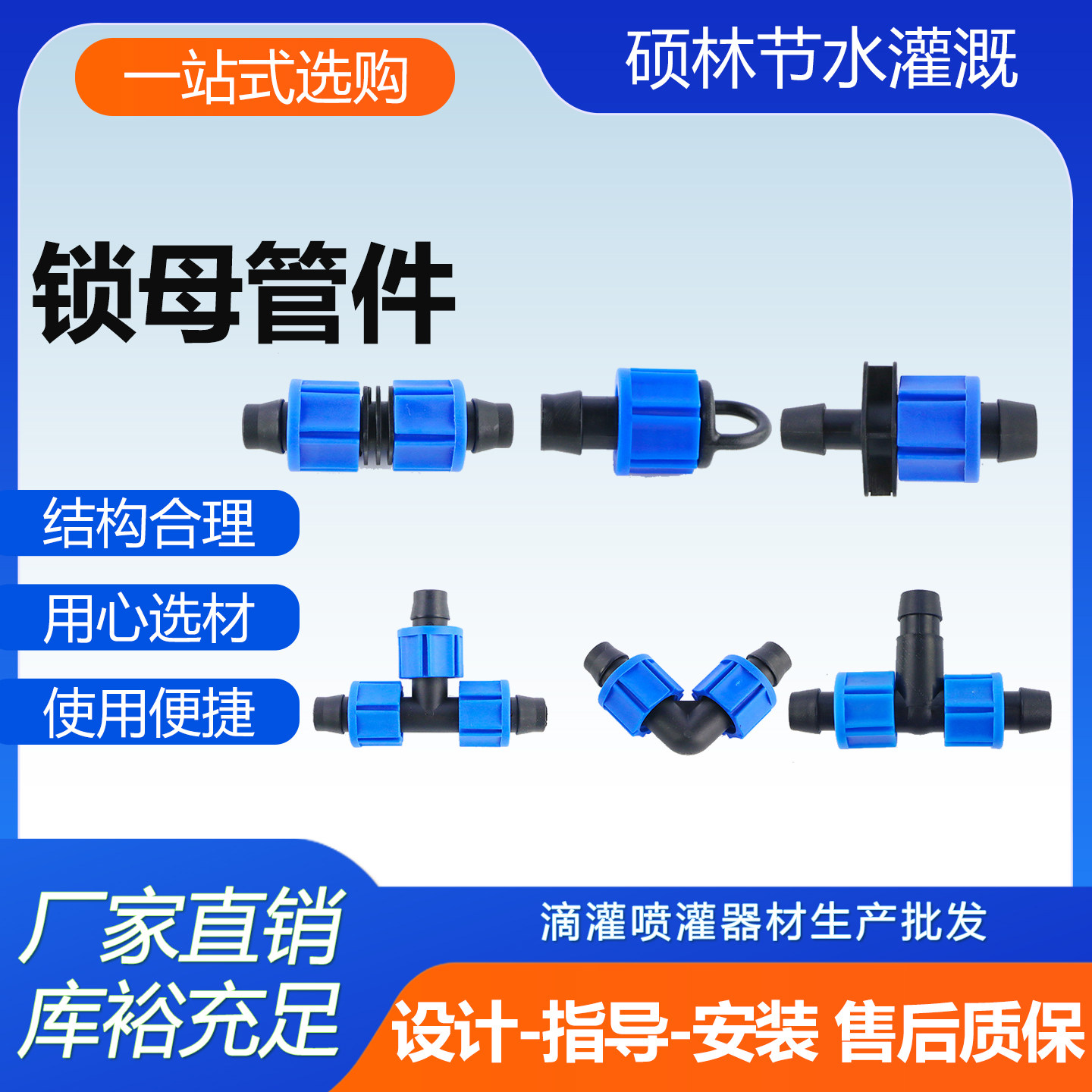 一站式选购

硕林节水灌溉

锁母管件

结构合理

用心选材

使用便捷

厂家直销

库裕充足

滴灌喷灌器材生产批发

设计-指导-安装 售后质保