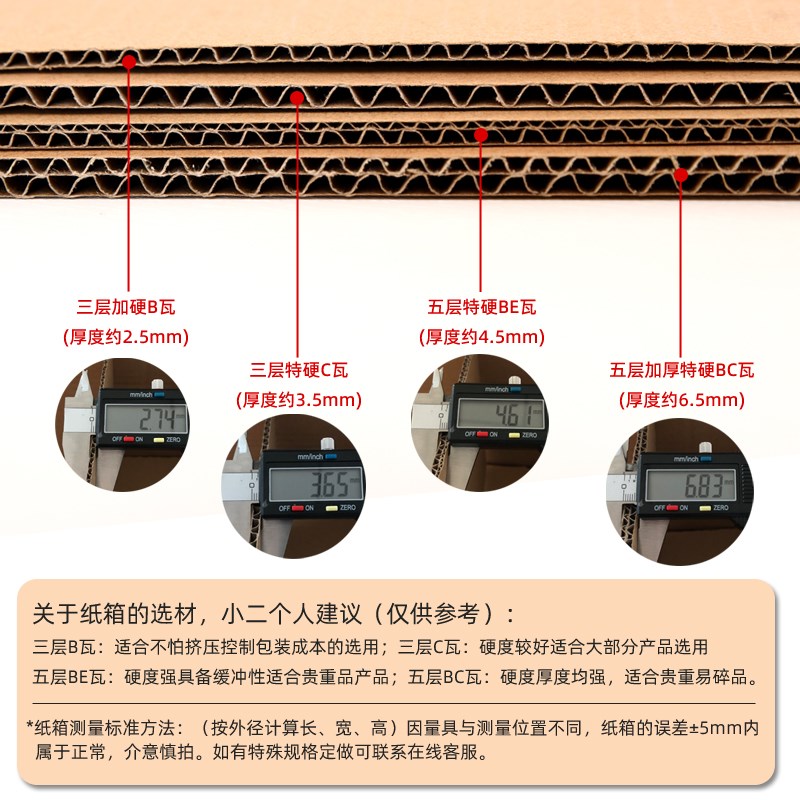 三层加硬B瓦
(厚度约2.5mm)

mm/inch
2.74
OFF ON ZERO

三层特硬C瓦
(厚度约3.5mm)

mm/inch
3.65
OFF ON ZERO

五层特硬BE瓦
(厚度约4.5mm)

mm/inch
4.61
OFF ON ZERO

五层加厚特硬BC瓦
(厚度约6.5mm)

mm/inch
6.83
OFF ON ZERO

关于纸箱的选材，小二个人建议（仅供参考）：
三层B瓦：适合不怕挤压控制包装成本的选用；三层C瓦：硬度较好适合大部分产品选用
五层BE瓦：硬度强具备缓冲性适合贵重品产品；五层BC瓦：硬度厚度均强，适合贵重易碎品。

*纸箱测量标准方法：（按外径计算长、宽、高）因量具与测量位置不同，纸箱的误差±5mm内属于正常，介意慎拍。如有特殊规格定做可联系在线客服。