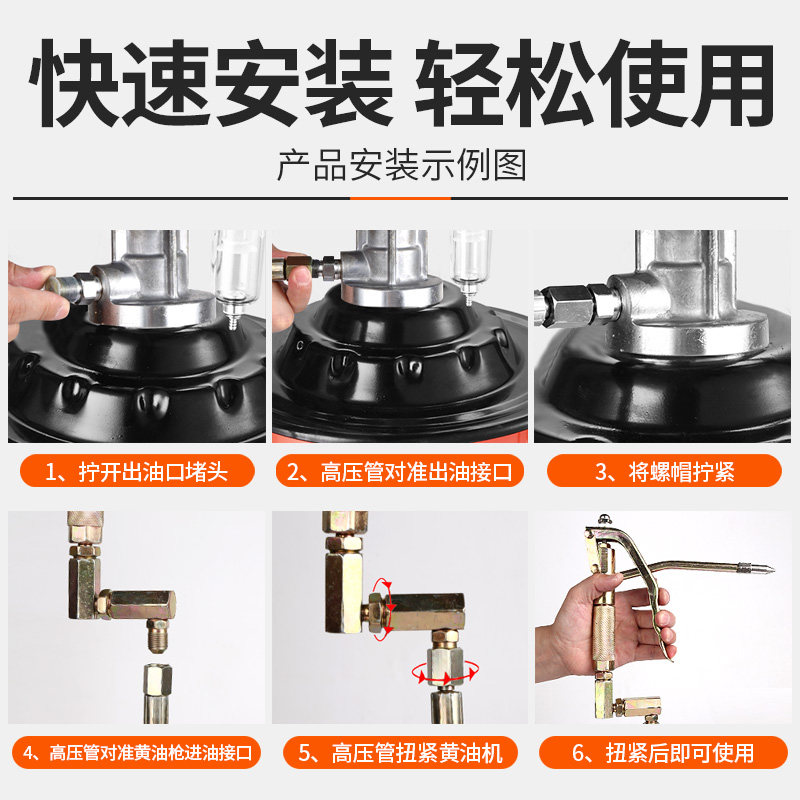 快速安装 轻松使用

产品安装示例图

1、拧开出油口堵头

2、高压管对准出油接口

3、将螺帽拧紧

4、高压管对准黄油枪进油接口

5、高压管扭紧黄油机

6、扭紧后即可使用