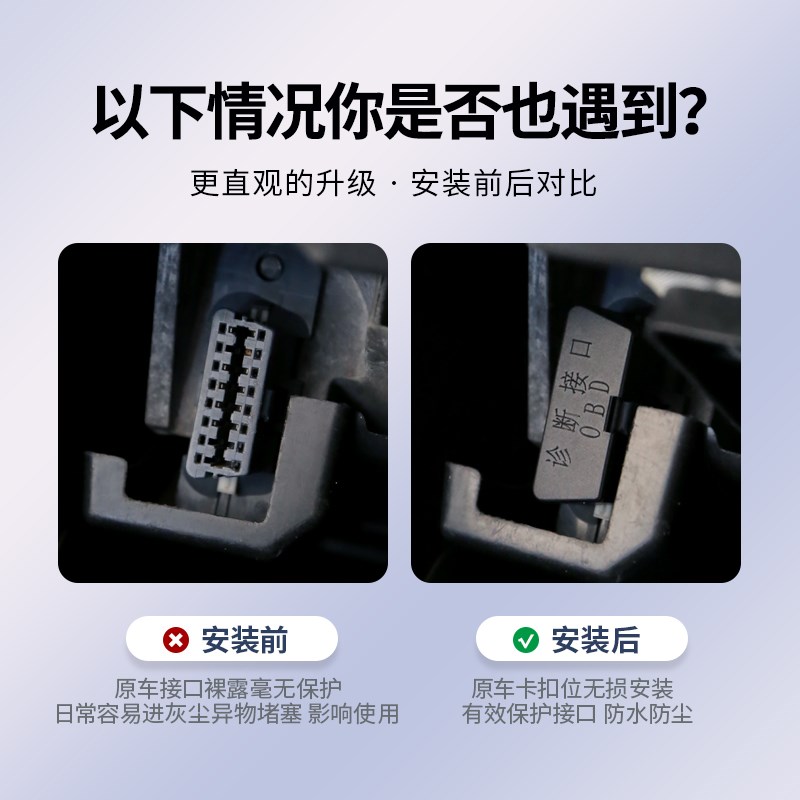 以下情况你是否也遇到?

更直观的升级 · 安装前后对比

诊断接口
OBD

安装前

原车接口裸露毫无保护
日常容易进灰尘异物堵塞 影响使用

安装后

原车卡扣位无损安装
有效保护接口 防水防尘