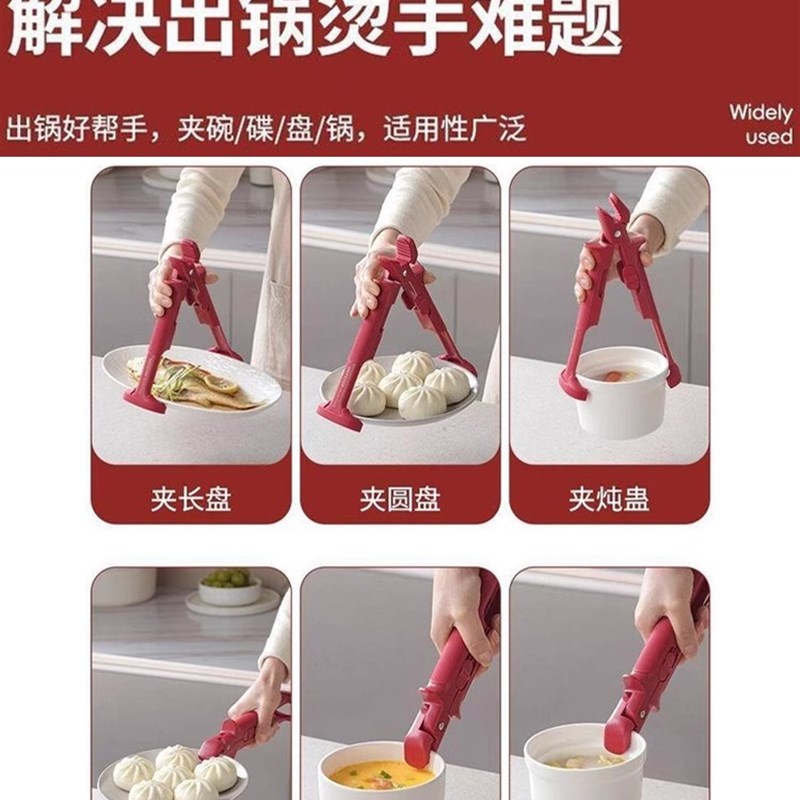 解决出锅烫手难题

出锅好帮手，夹碗/碟/盘/锅，适用性广泛

Widely used

夹长盘

夹圆盘

夹炖盅