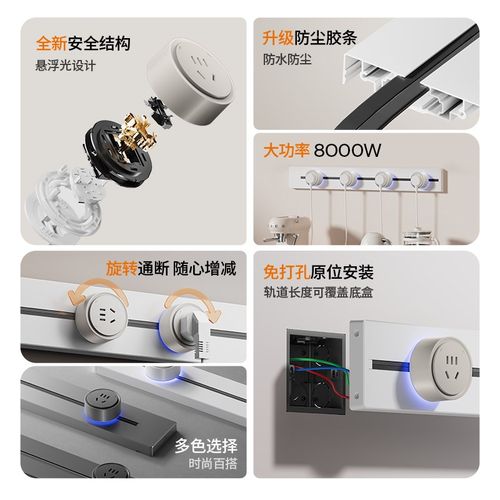 全新安全结构
悬浮光设计

升级防尘胶条
防水防尘

大功率 8000W

旋转通断 随心增减

免打孔原位安装
轨道长度可覆盖底盒

多色选择
时尚百搭