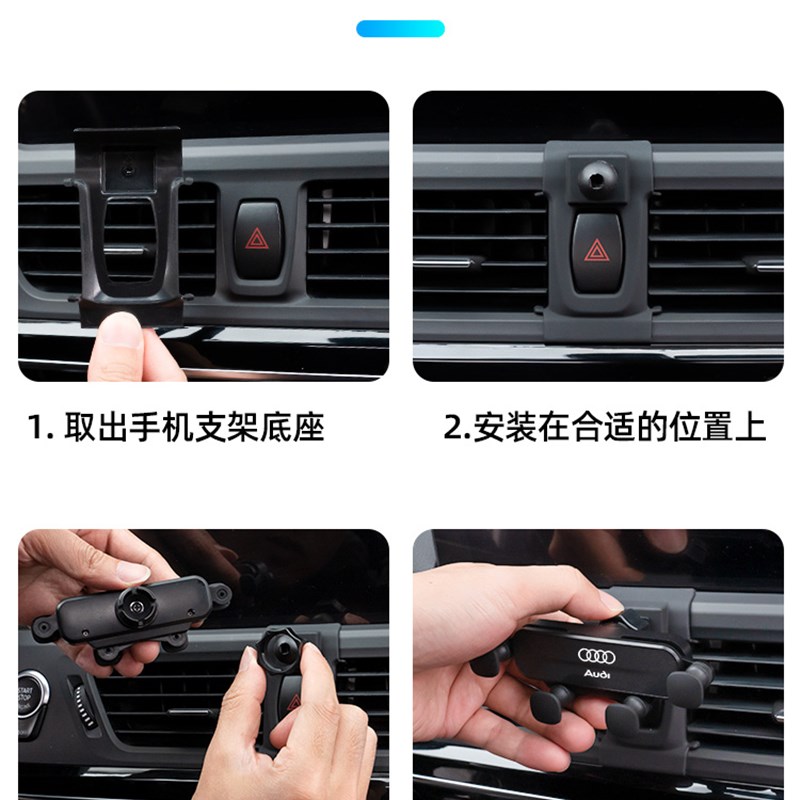 1. 取出手机支架底座

2.安装在合适的位置上

START
STOP

Audi