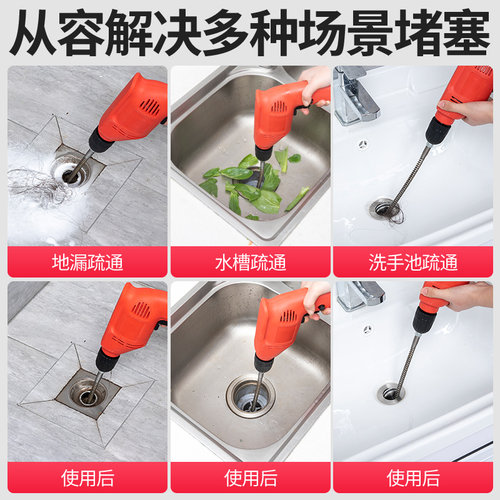 从容解决多种场景堵塞

地漏疏通

水槽疏通

洗手池疏通

使用后

使用后

使用后