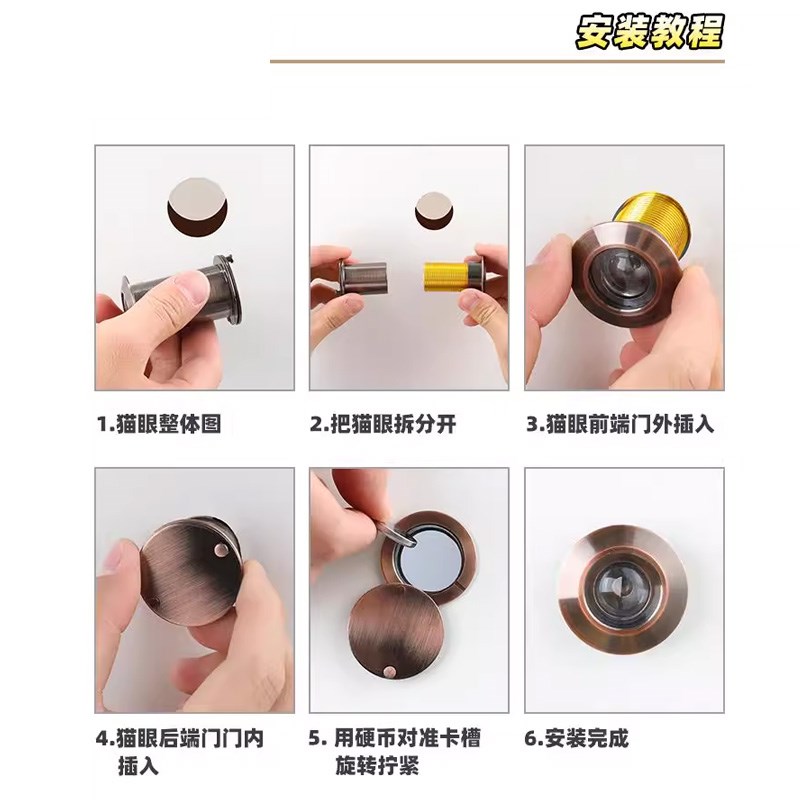 安装教程

1.猫眼整体图

2.把猫眼拆分开

3.猫眼前端门外插入

4.猫眼后端门门内插入

5. 用硬币对准卡槽旋转拧紧

6.安装完成