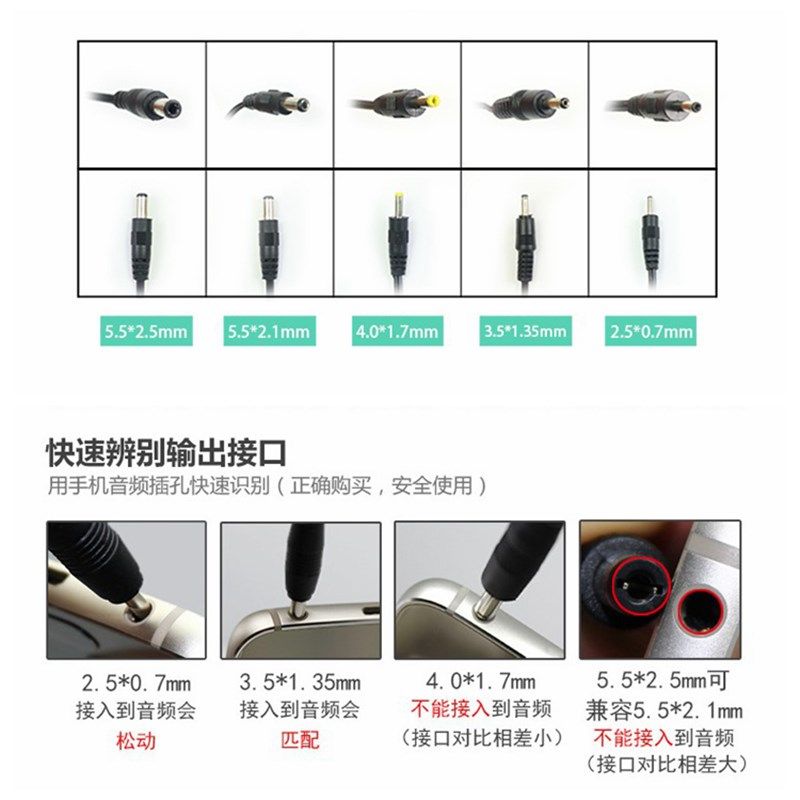 5.5*2.5mm
5.5*2.1mm
4.0*1.7mm
3.5*1.35mm
2.5*0.7mm

快速辨别输出接口
用手机音频插孔快速识别（正确购买，安全使用）

2.5*0.7mm
接入到音频会
松动

3.5*1.35mm
接入到音频会
匹配

4.0*1.7mm
不能接入到音频
（接口对比相差小）

5.5*2.5mm可
兼容5.5*2.1mm
不能接入到音频
（接口对比相差大）