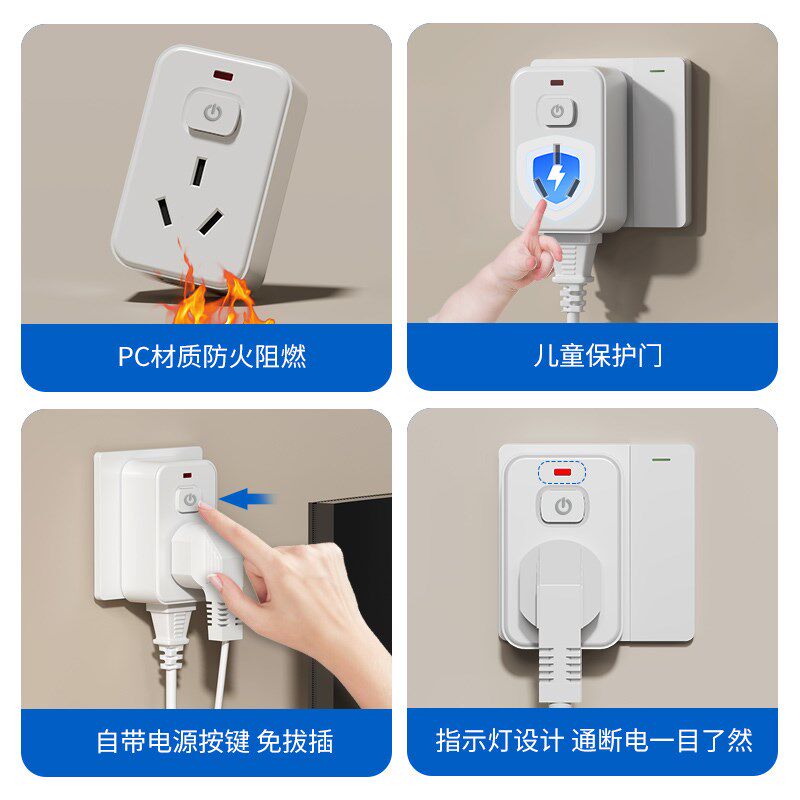 PC材质防火阻燃

儿童保护门

自带电源按键 免拔插

指示灯设计 通断电一目了然