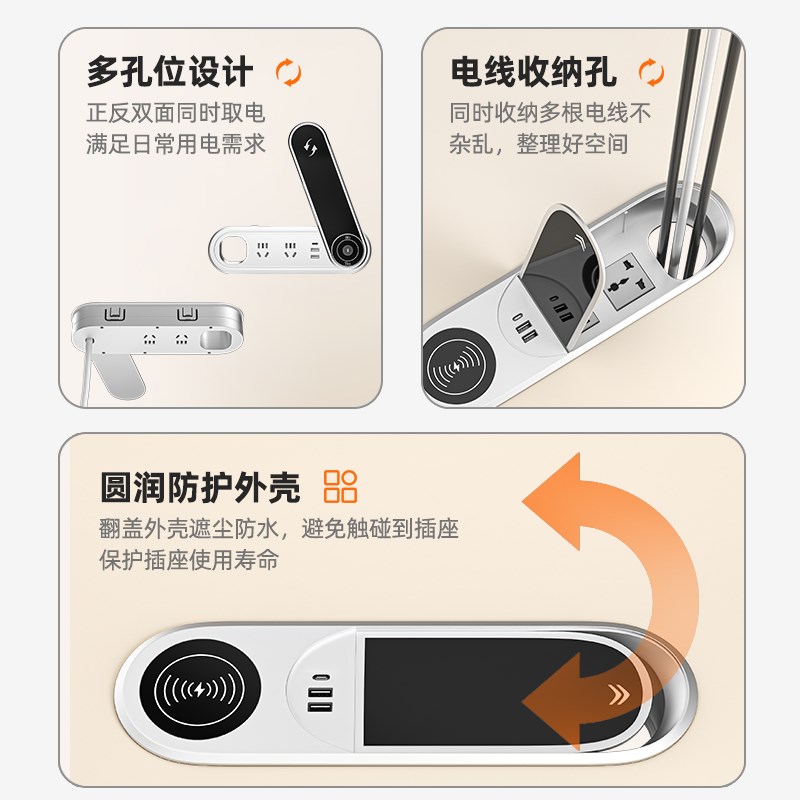 多孔位设计

正反双面同时取电
满足日常用电需求

电线收纳孔

同时收纳多根电线不杂乱，整理好空间

圆润防护外壳

翻盖外壳遮尘防水，避免触碰到插座
保护插座使用寿命