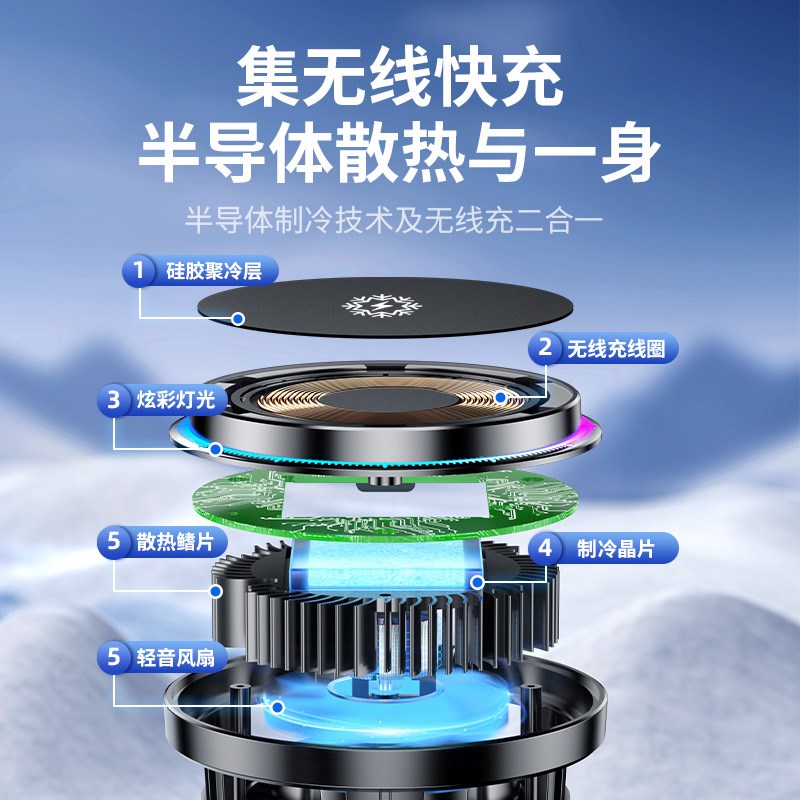 集无线快充
半导体散热与一身

半导体制冷技术及无线充二合一

1 硅胶聚冷层

2 无线充线圈

3 炫彩灯光

5 散热鳍片

4 制冷晶片

5 轻音风扇