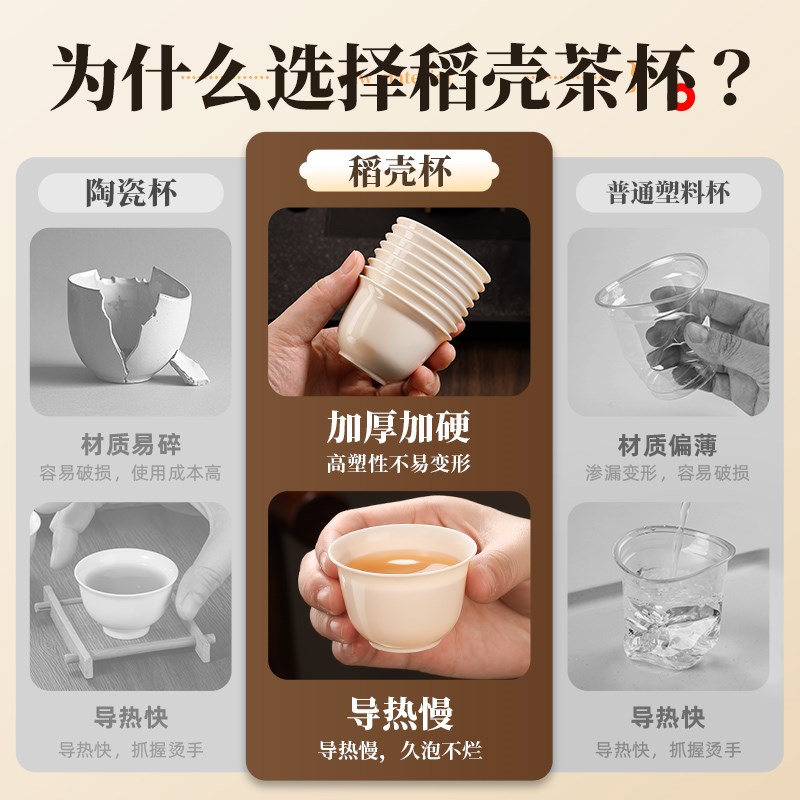 为什么选择稻壳茶杯？

陶瓷杯

材质易碎
容易破损，使用成本高

导热快
导热快，抓握烫手

稻壳杯

加厚加硬
高塑性不易变形

导热慢
导热慢，久泡不烂

普通塑料杯

材质偏薄
渗漏变形，容易破损

导热快
导热快，抓握烫手