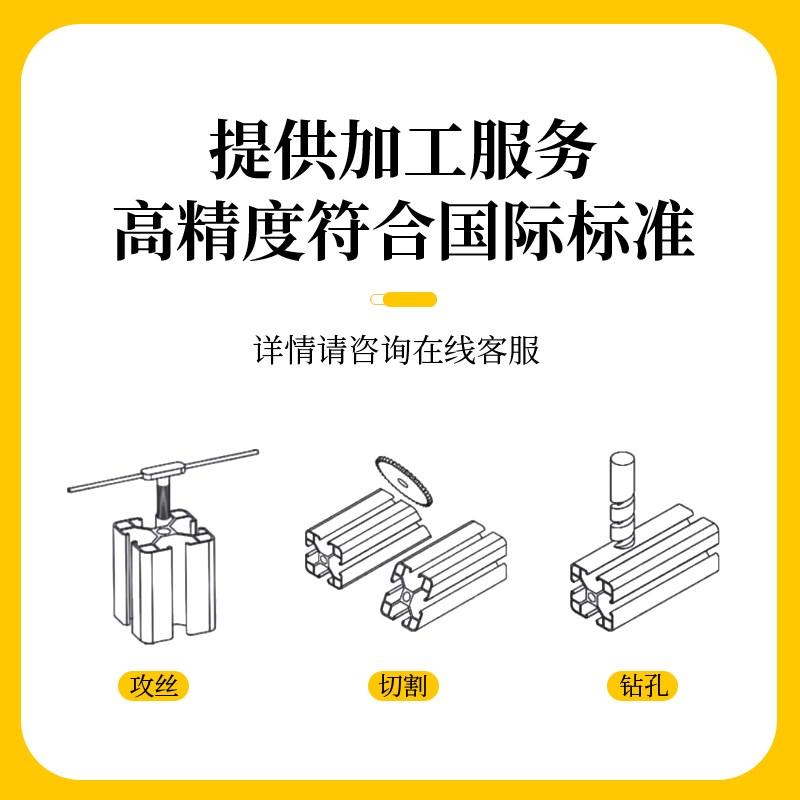 提供加工服务
高精度符合国际标准

详情请咨询在线客服

攻丝

切割

钻孔