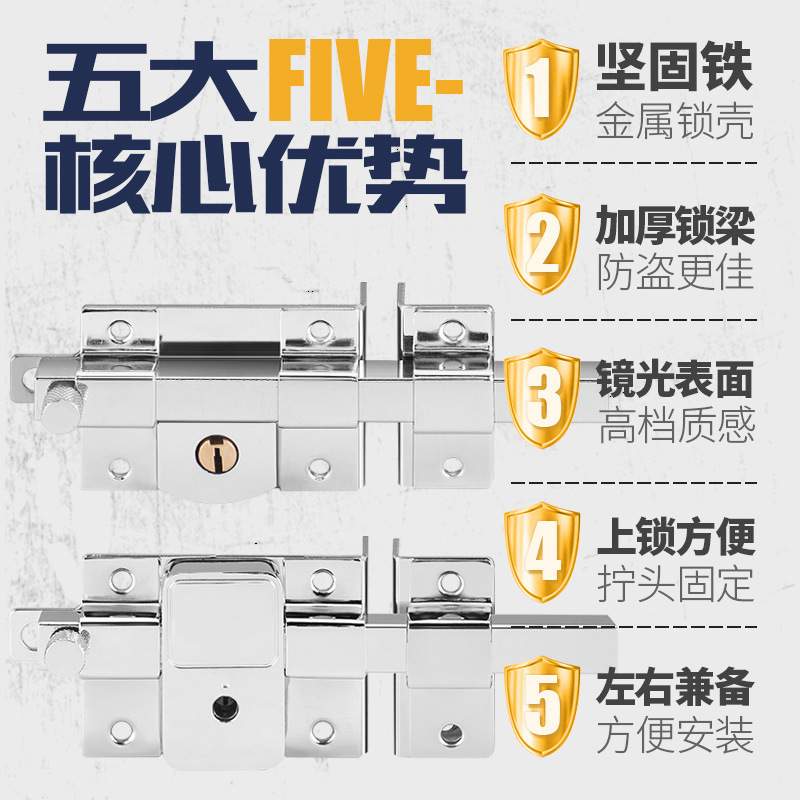 五大 FIVE-
核心优势

1 坚固铁
金属锁壳

2 加厚锁梁
防盗更佳

3 镜光表面
高档质感

4 上锁方便
拧头固定

5 左右兼备
方便安装