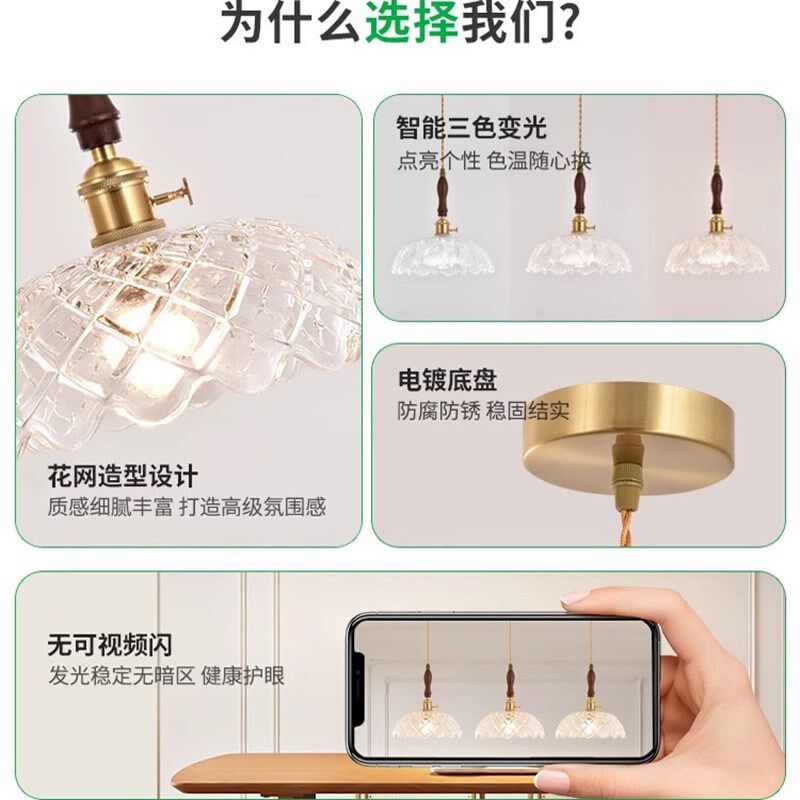 为什么选择我们?

花网造型设计
质感细腻丰富 打造高级氛围感

智能三色变光
点亮个性 色温随心换

电镀底盘
防腐防锈 稳固结实

无可视频闪
发光稳定无暗区 健康护眼