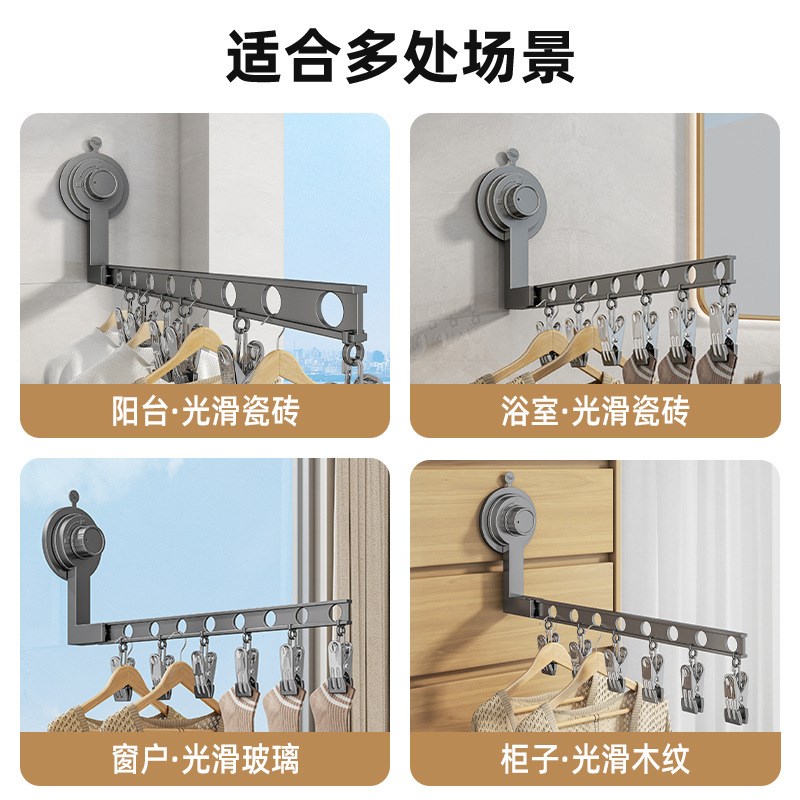 适合多处场景

阳台·光滑瓷砖

浴室·光滑瓷砖

窗户·光滑玻璃

柜子·光滑木纹