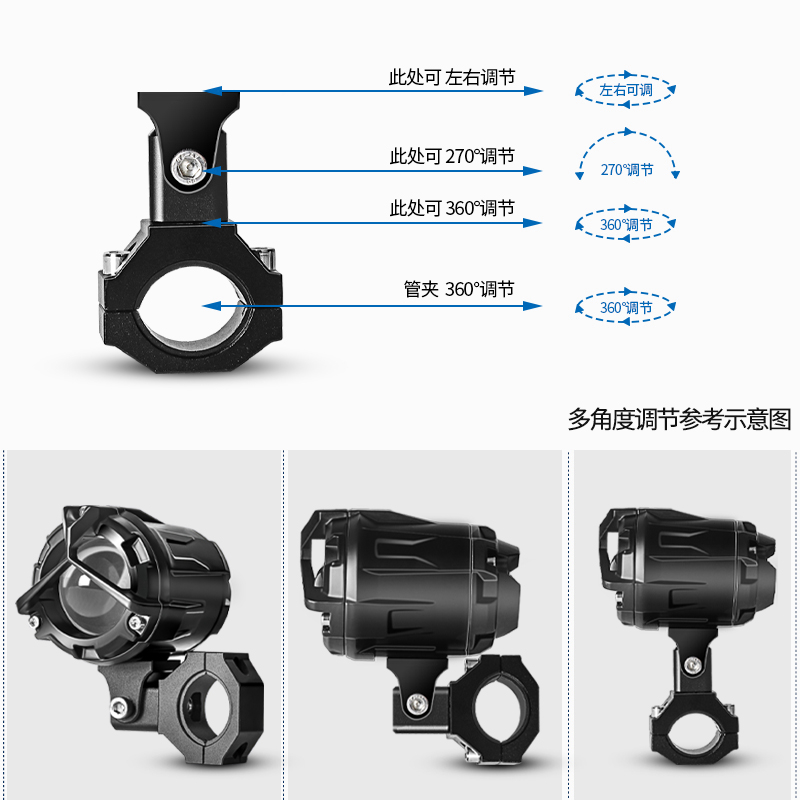 此处可 左右调节

左右可调

此处可 270°调节

270°调节

此处可 360°调节

360°调节

管夹 360°调节

360°调节

多角度调节参考示意图