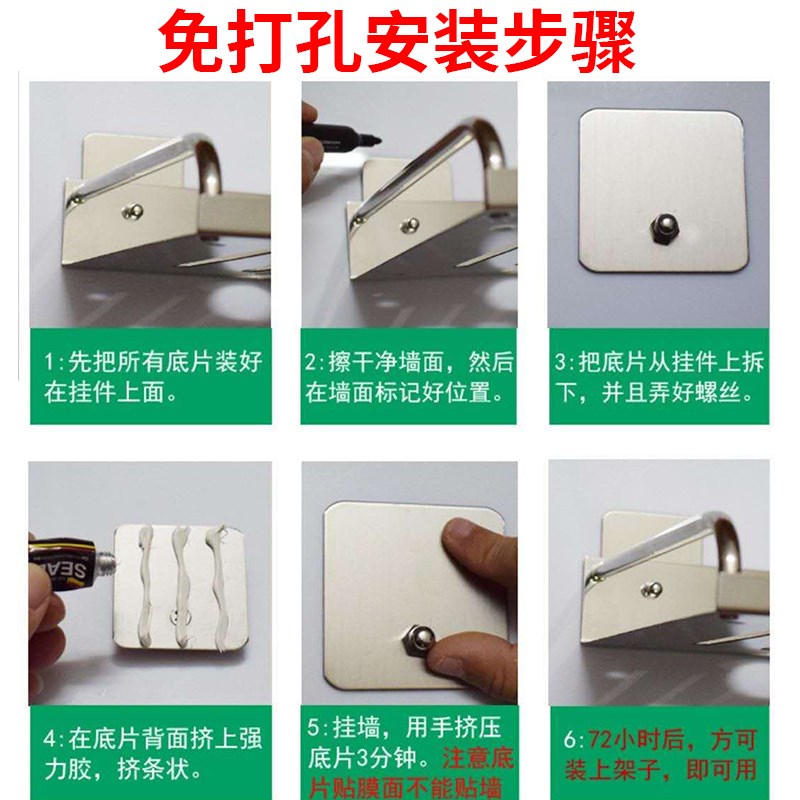 免打孔安装步骤

1:先把所有底片装好在挂件上面。

2:擦干净墙面，然后在墙面标记好位置。

3:把底片从挂件上拆下，并且弄好螺丝。

SEA

4:在底片背面挤上强力胶，挤条状。

5:挂墙，用手挤压底片3分钟。注意底片贴膜面不能贴墙

6:72小时后，方可装上架子，即可用