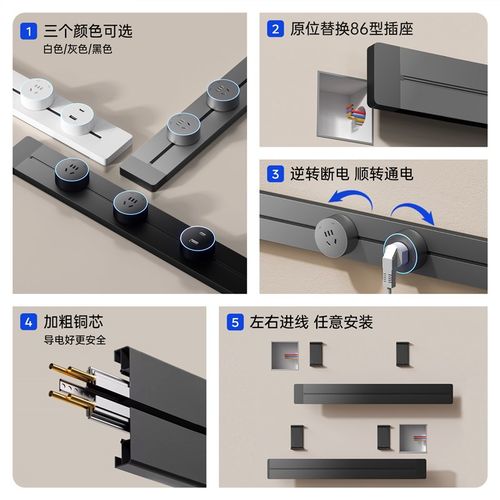 1 三个颜色可选
白色/灰色/黑色

2 原位替换86型插座

3 逆转断电 顺转通电

4 加粗铜芯
导电好更安全

5 左右进线 任意安装