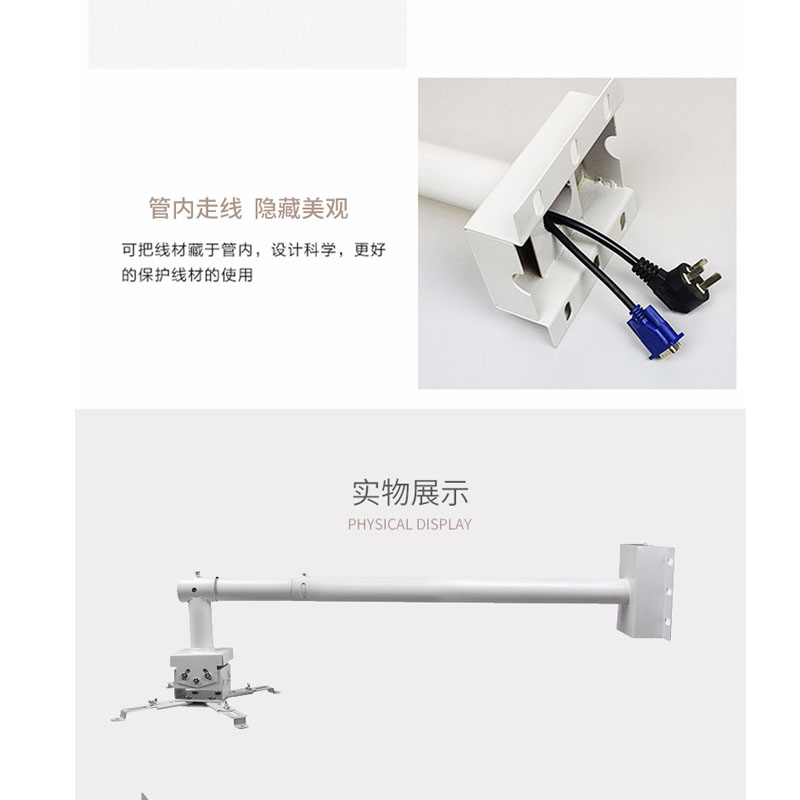 管内走线 隐藏美观

可把线材藏于管内，设计科学，更好的保护线材的使用

实物展示

PHYSICAL DISPLAY