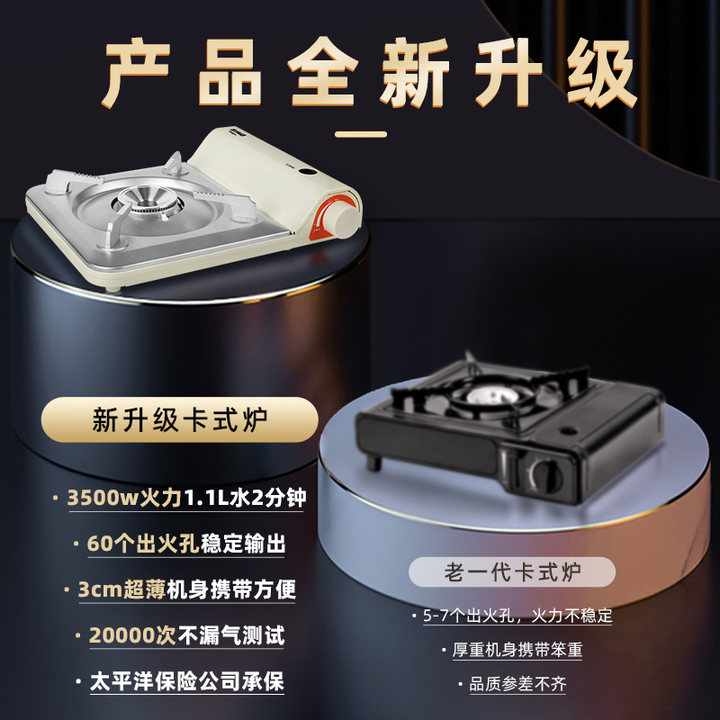 产品全新升级

新升级卡式炉

· 3500w火力1.1L水2分钟

· 60个出火孔稳定输出

· 3cm超薄机身携带方便

· 20000次不漏气测试

· 太平洋保险公司承保

老一代卡式炉

· 5-7个出火孔，火力不稳定

· 厚重机身携带笨重

· 品质参差不齐