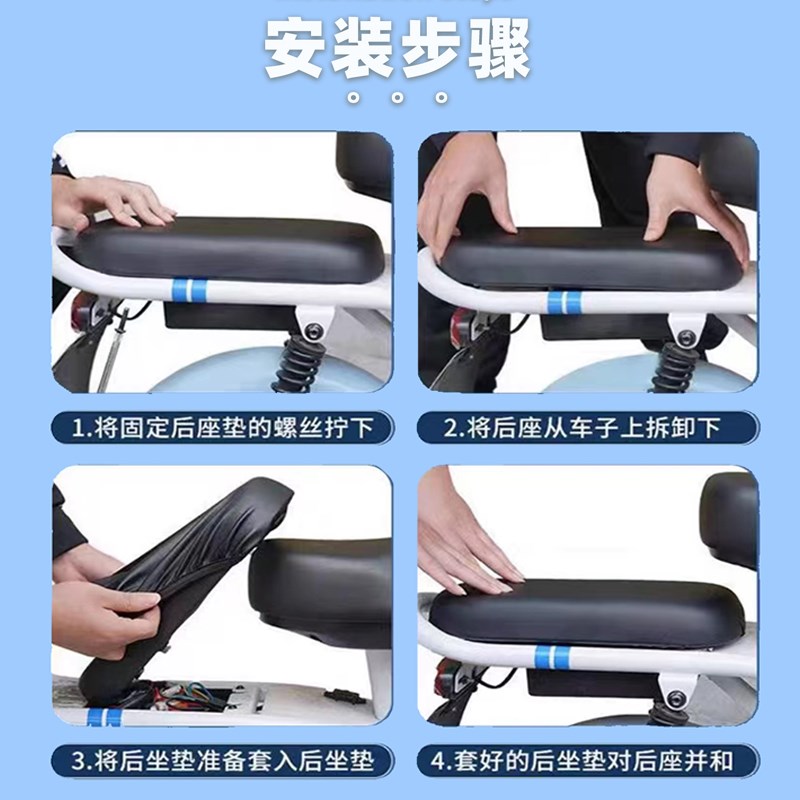 安装步骤

1.将固定后座垫的螺丝拧下

2.将后座从车子上拆卸下

3.将后坐垫准备套入后坐垫

4.套好的后坐垫对后座并和