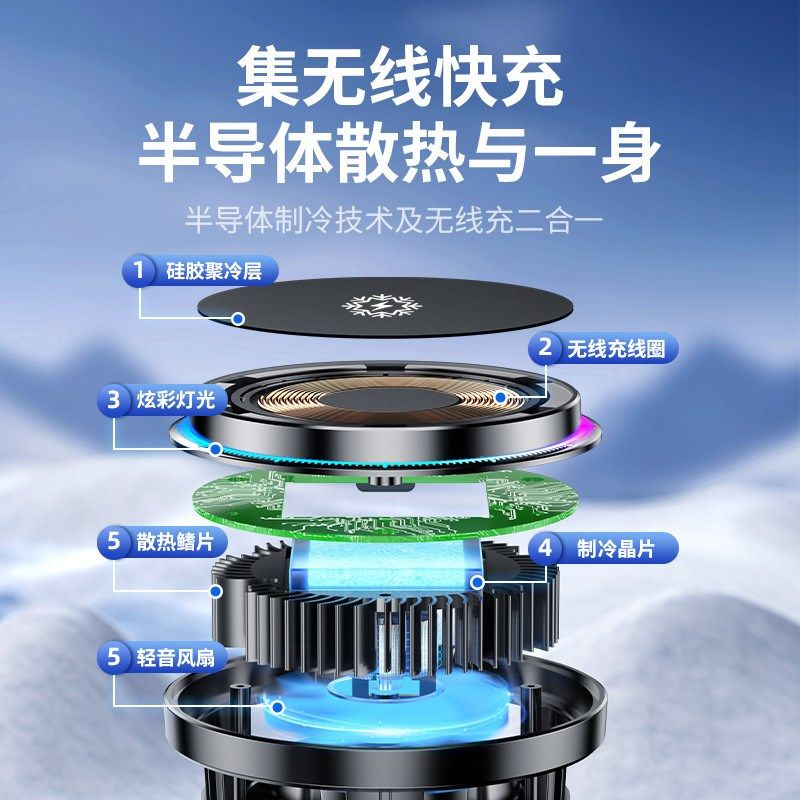 集无线快充
半导体散热与一身

半导体制冷技术及无线充二合一

1 硅胶聚冷层

2 无线充线圈

3 炫彩灯光

5 散热鳍片

4 制冷晶片

5 轻音风扇