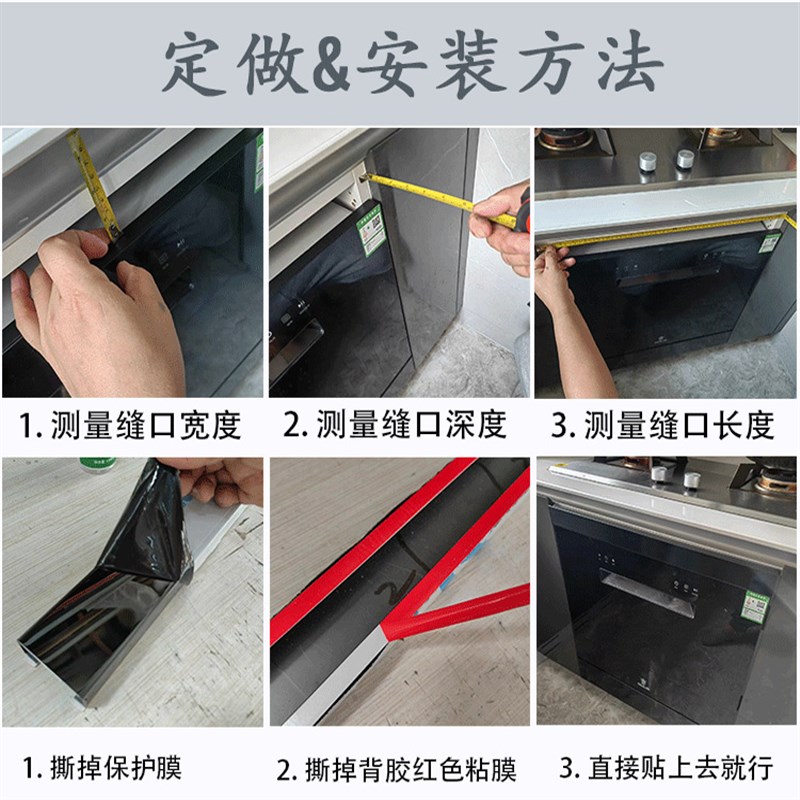 定做&安装方法

1. 测量缝口宽度

2. 测量缝口深度

3. 测量缝口长度

1. 撕掉保护膜

2. 撕掉背胶红色粘膜

3. 直接贴上去就行