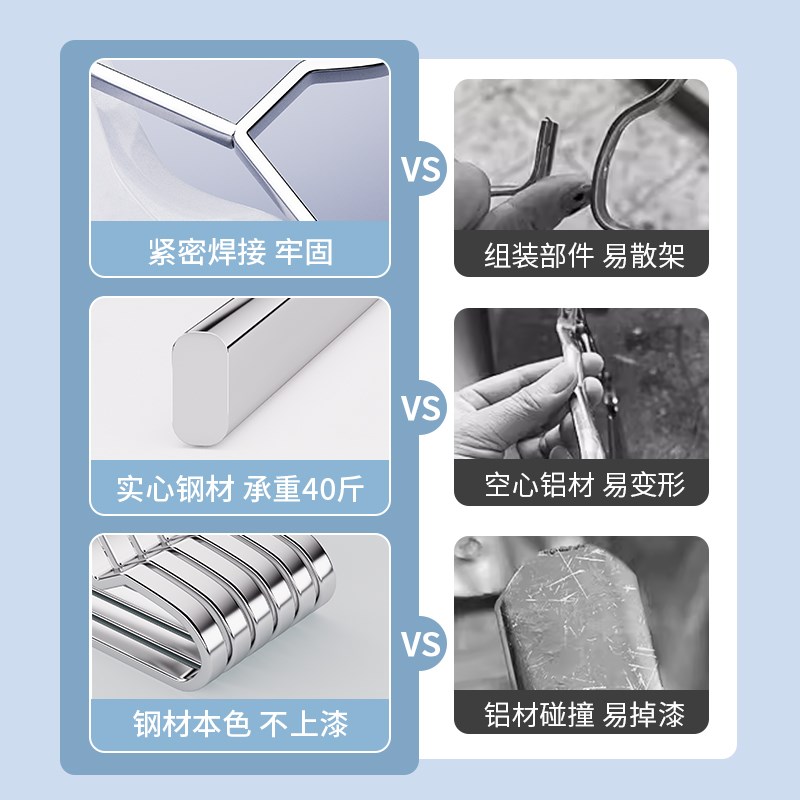 紧密焊接 牢固

VS

组装部件 易散架

实心钢材 承重40斤

VS

空心铝材 易变形

钢材本色 不上漆

VS

铝材碰撞 易掉漆