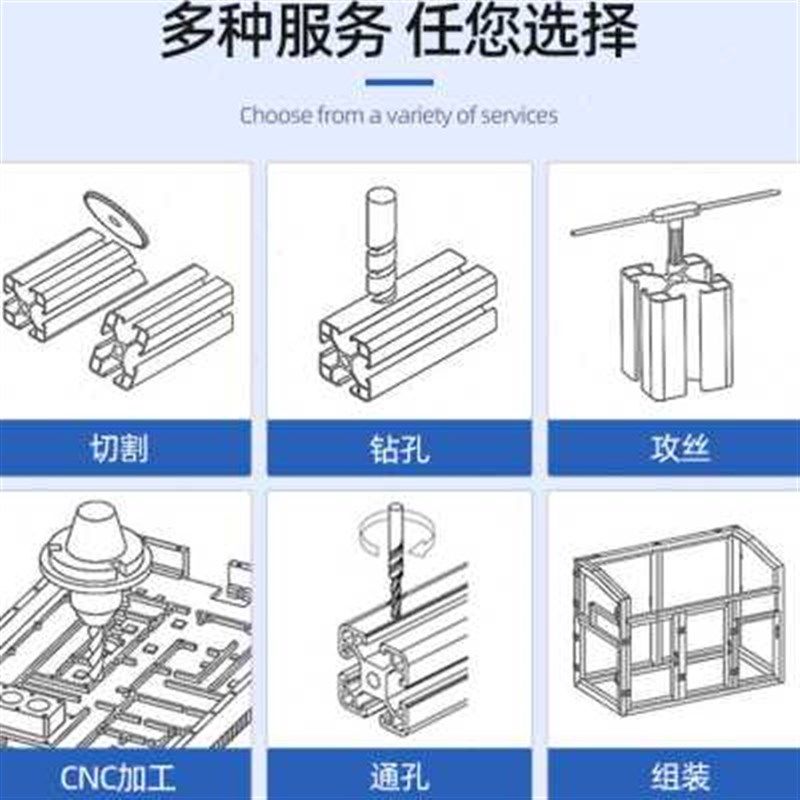 多种服务 任您选择

Choose from a variety of services

切割

钻孔

攻丝

CNC加工

通孔

组装