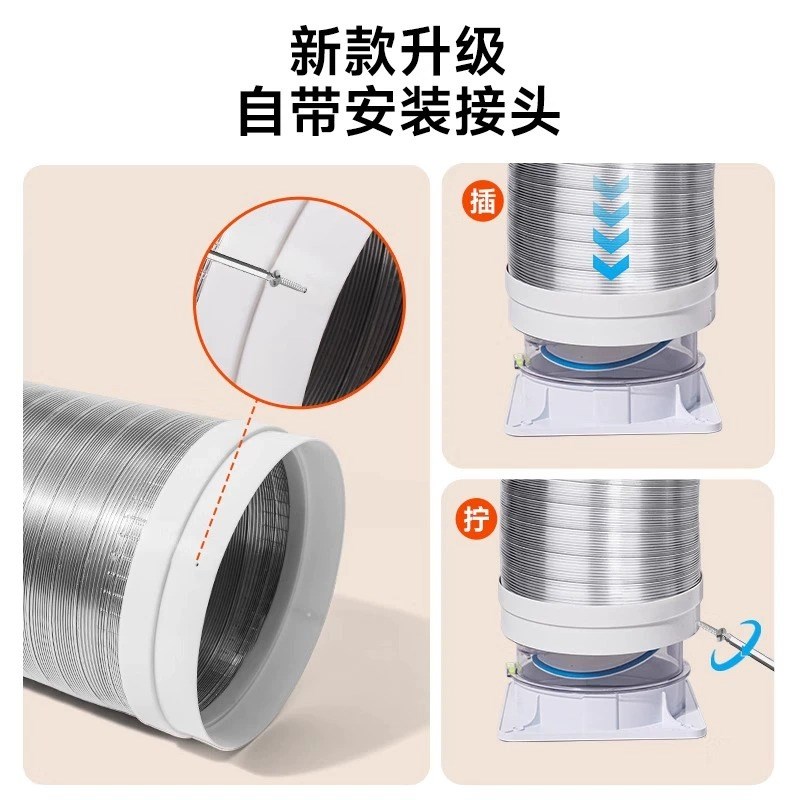 新款升级
自带安装接头

插

拧