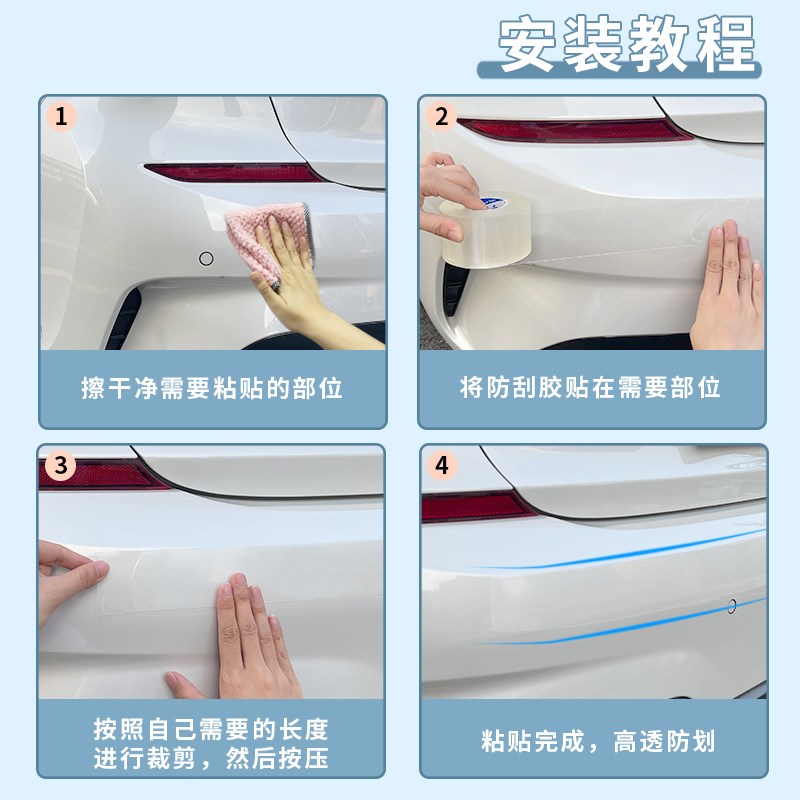 安装教程

1

擦干净需要粘贴的部位

2

将防刮胶贴在需要部位

3

按照自己需要的长度进行裁剪，然后按压

4

粘贴完成，高透防划