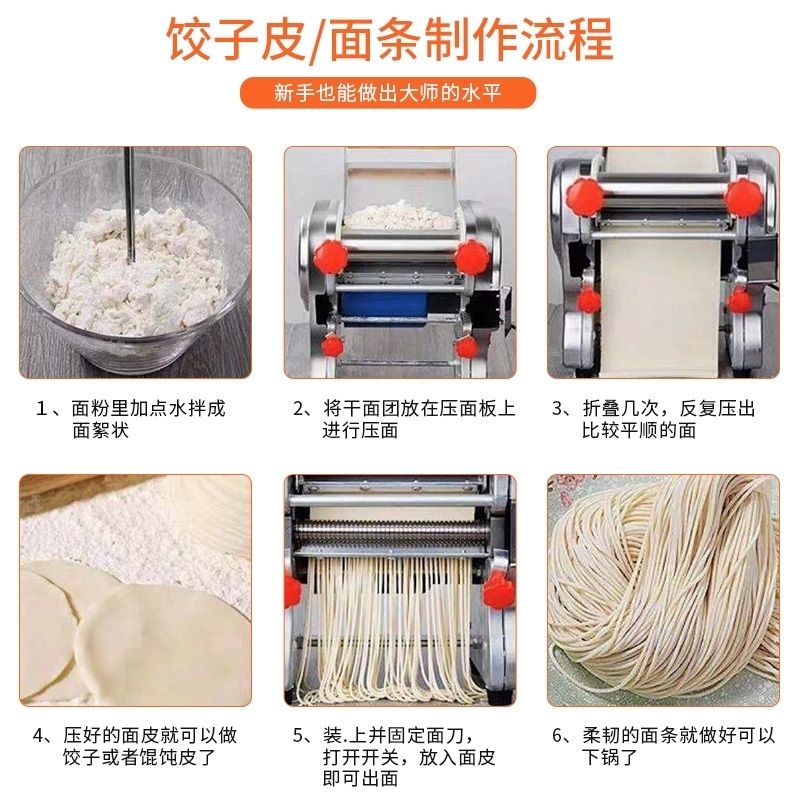 饺子皮/面条制作流程

新手也能做出大师的水平

1、面粉里加点水拌成面絮状

2、将干面团放在压面板上进行压面

3、折叠几次，反复压出比较平顺的面

4、压好的面皮就可以做饺子或者馄饨皮了

5、装.上并固定面刀，打开开关，放入面皮即可出面

6、柔韧的面条就做好可以下锅了