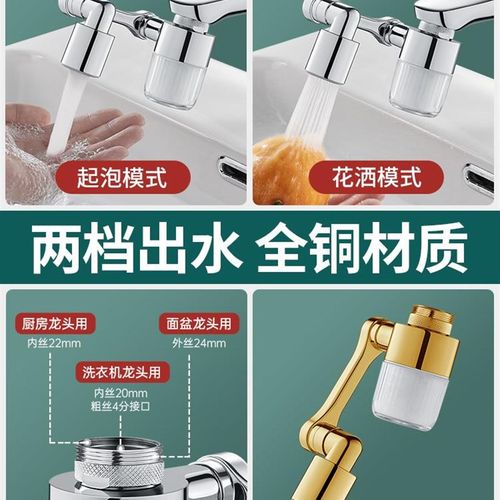 起泡模式

花洒模式

两档出水 全铜材质

厨房龙头用
内丝22mm

面盆龙头用
外丝24mm

洗衣机龙头用
内丝20mm
粗丝4分接口