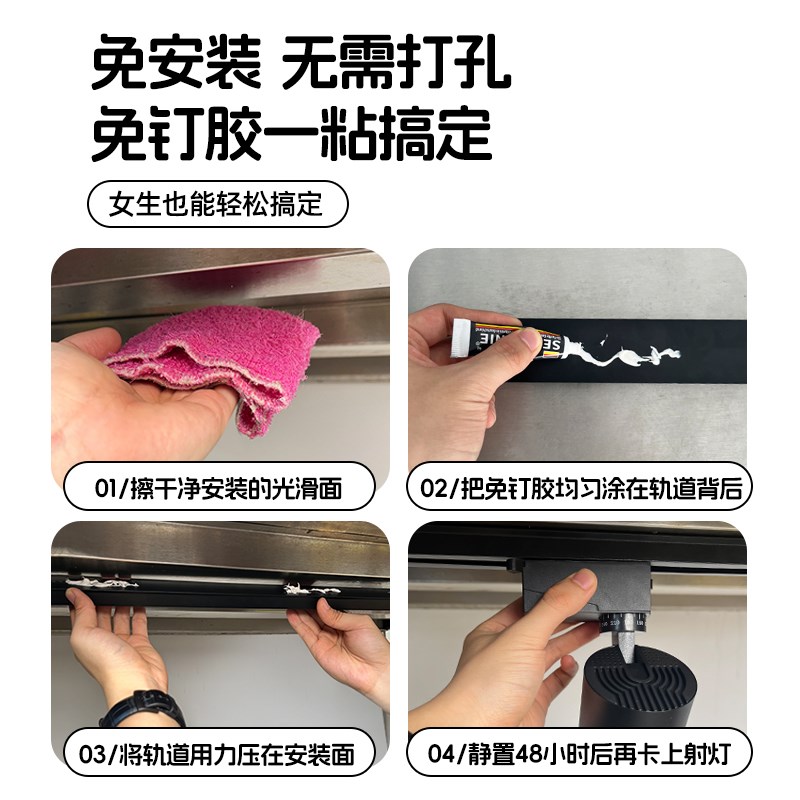 免安装 无需打孔
免钉胶一粘搞定

女生也能轻松搞定

01/擦干净安装的光滑面

02/把免钉胶均匀涂在轨道背后

03/将轨道用力压在安装面

04/静置48小时后再卡上射灯