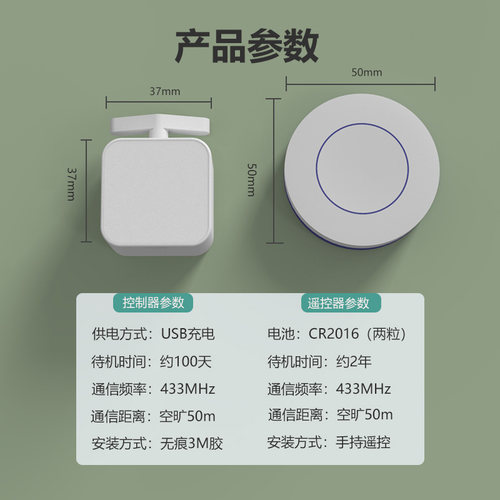 产品参数

37mm

37mm

50mm

50mm

控制器参数

供电方式：USB充电
待机时间：约100天
通信频率：433MHz
通信距离：空旷50m
安装方式：无痕3M胶

遥控器参数

电池：CR2016（两粒）
待机时间：约2年
通信频率：433MHz
通信距离：空旷50m
安装方式：手持遥控