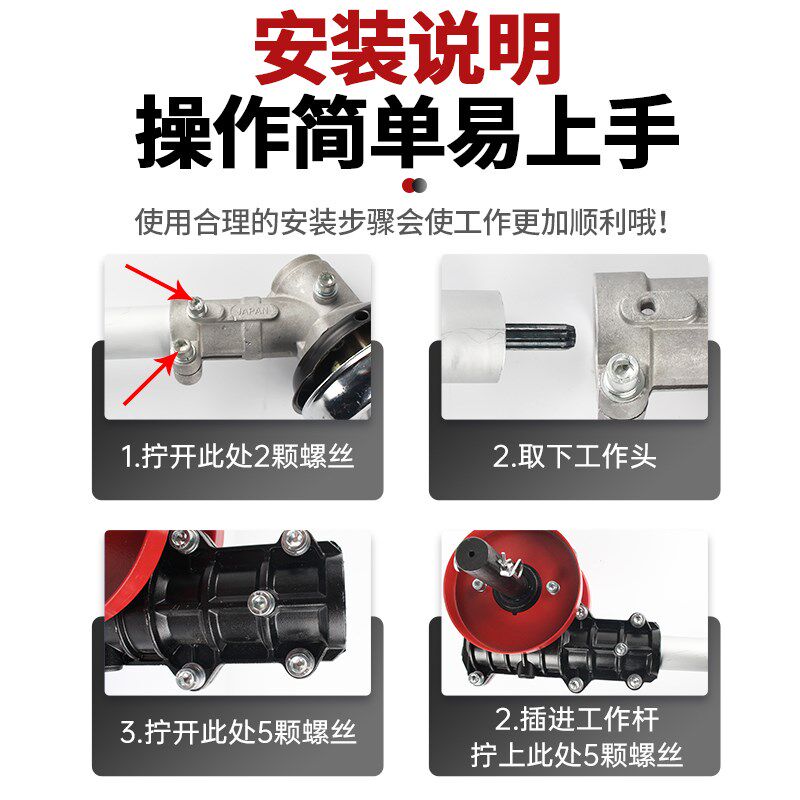 安装说明
操作简单易上手

使用合理的安装步骤会使工作更加顺利哦!

JAPAN

1.拧开此处2颗螺丝

2.取下工作头

3.拧开此处5颗螺丝

2.插进工作杆
拧上此处5颗螺丝