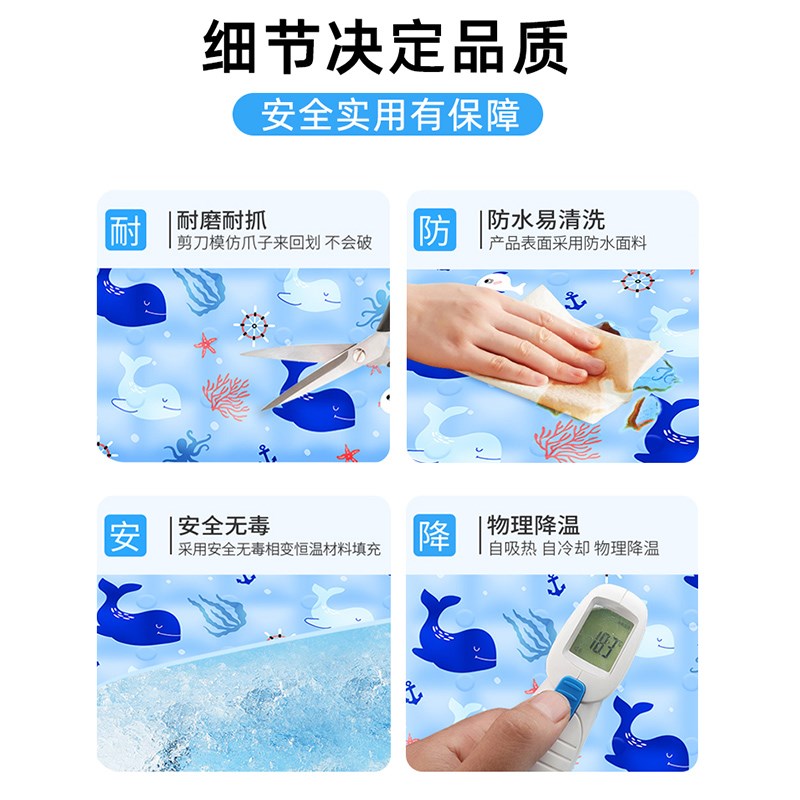 细节决定品质

安全实用有保障

耐

耐磨耐抓
剪刀模仿爪子来回划 不会破

防

防水易清洗
产品表面采用防水面料

安

安全无毒
采用安全无毒相变恒温材料填充

降

物理降温
自吸热 自冷却 物理降温

18.3