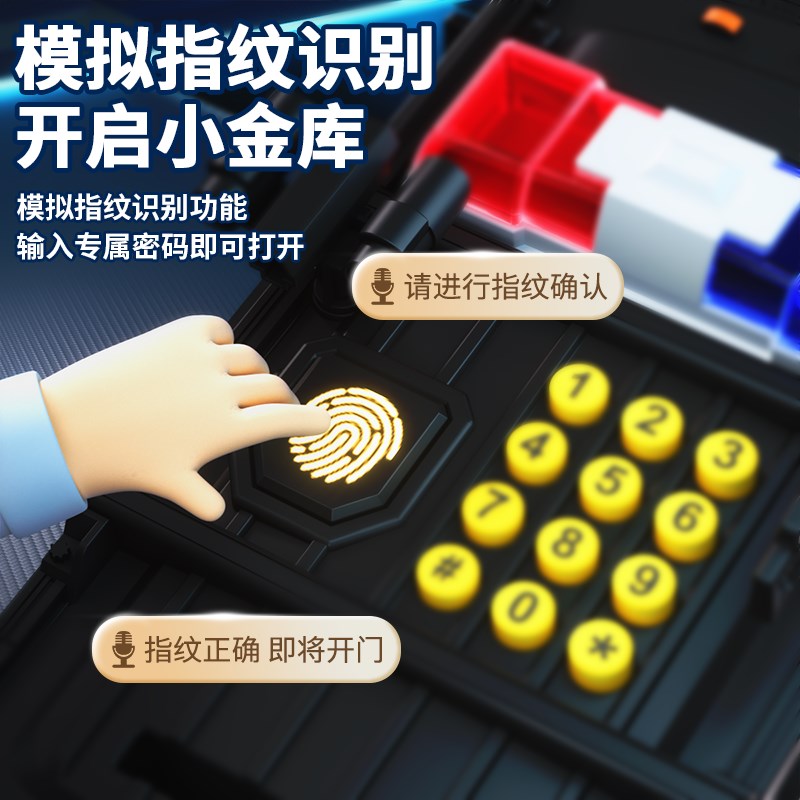 模拟指纹识别
开启小金库

模拟指纹识别功能
输入专属密码即可打开

请进行指纹确认

1 2 3
4 5 6
7 8 9
# 0 *

指纹正确 即将开门