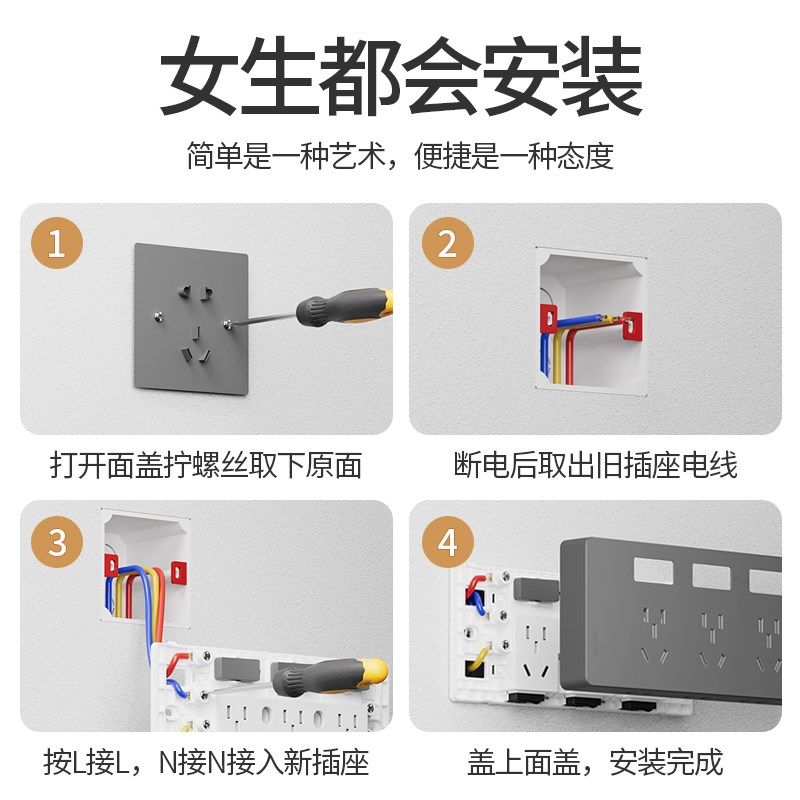 女生都会安装
简单是一种艺术，便捷是一种态度

1
打开面盖拧螺丝取下原面

2
断电后取出旧插座电线

3
按L接L，N接N接入新插座

4
盖上面盖，安装完成