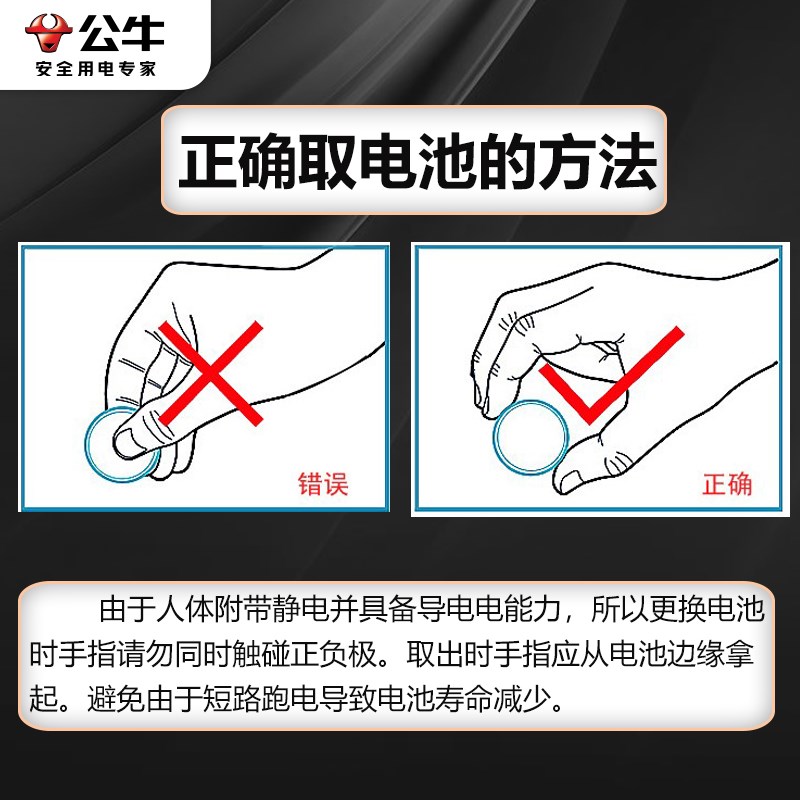 公牛
安全用电专家

正确取电池的方法

错误

正确

由于人体附带静电并具备导电电能力，所以更换电池时手指请勿同时触碰正负极。取出时手指应从电池边缘拿起。避免由于短路跑电导致电池寿命减少。