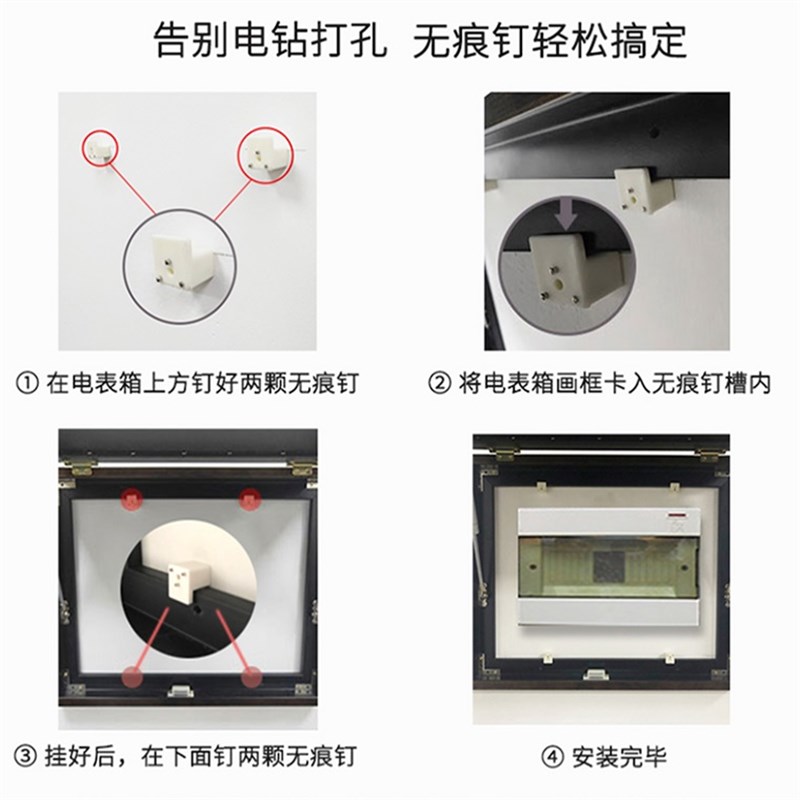 告别电钻打孔 无痕钉轻松搞定

① 在电表箱上方钉好两颗无痕钉

② 将电表箱画框卡入无痕钉槽内

③ 挂好后，在下面钉两颗无痕钉

④ 安装完毕