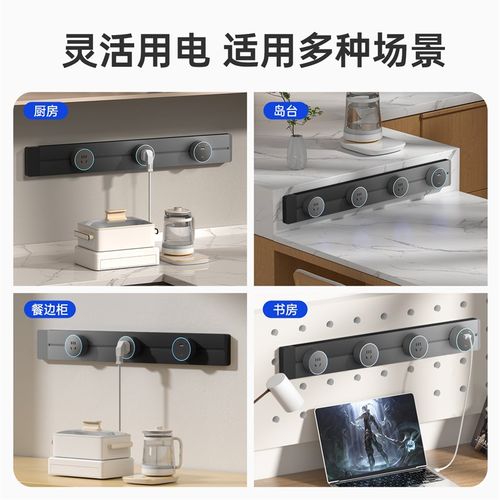 灵活用电 适用多种场景

厨房

岛台

餐边柜

书房