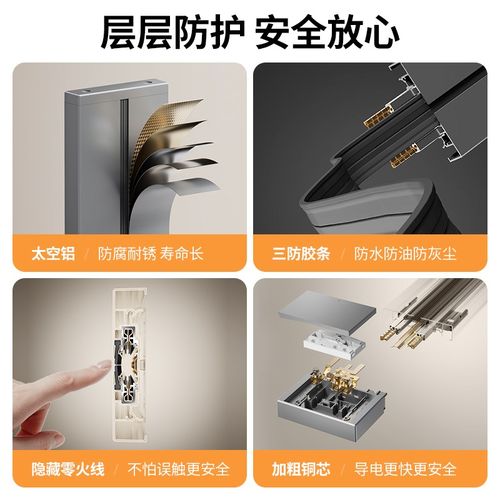 层层防护 安全放心

太空铝 / 防腐耐锈 寿命长

三防胶条 / 防水防油防灰尘

隐藏零火线 / 不怕误触更安全

加粗铜芯 / 导电更快更安全