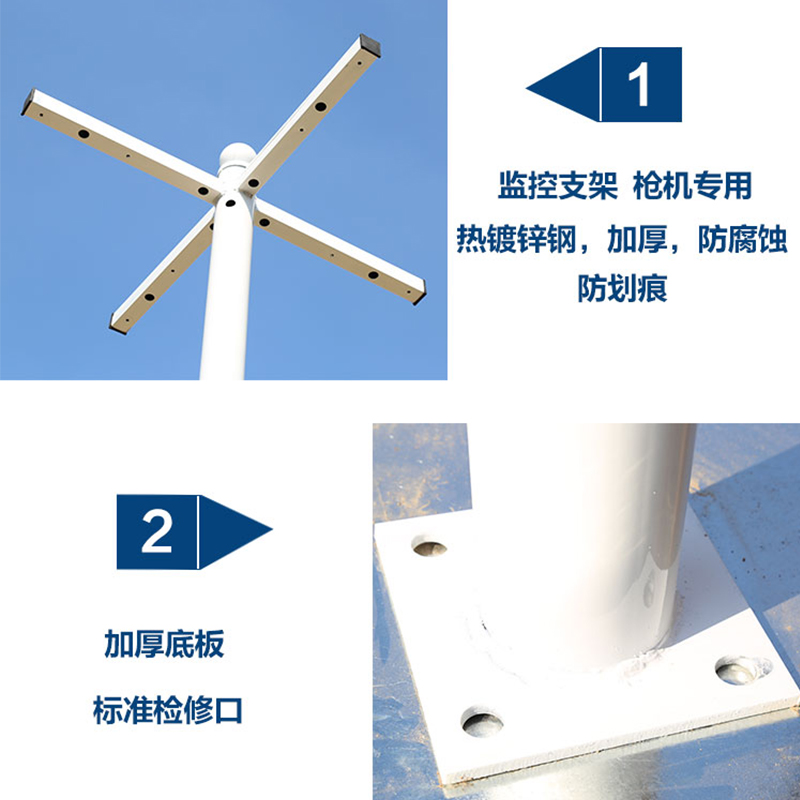 1

监控支架 枪机专用

热镀锌钢，加厚，防腐蚀

防划痕

2

加厚底板

标准检修口