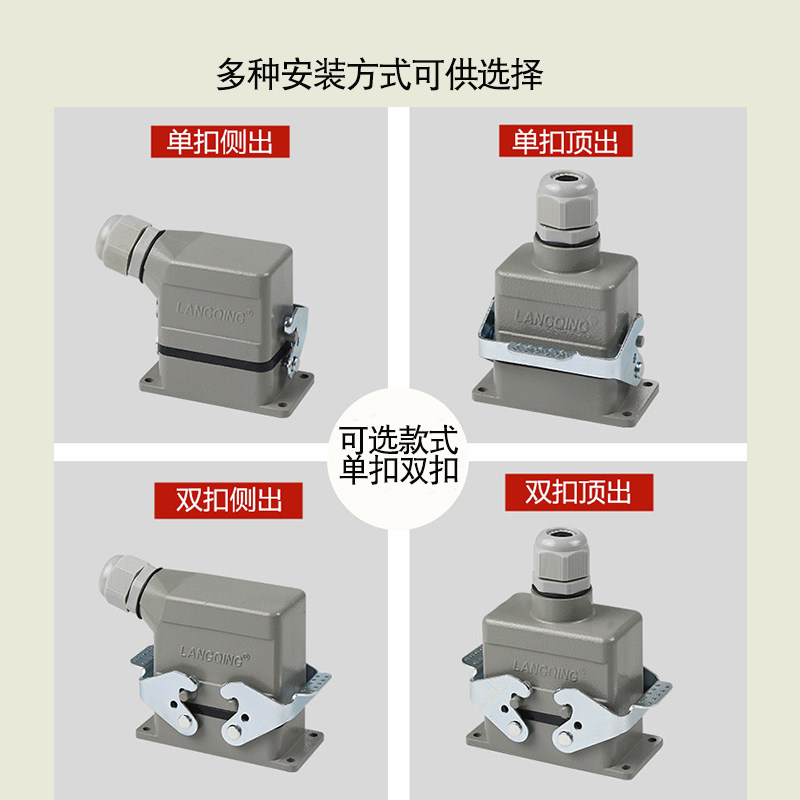 多种安装方式可供选择

单扣侧出

LANGQING

单扣顶出

LANGQING

可选款式
单扣双扣

双扣侧出

LANGQING

双扣顶出

LANGQING