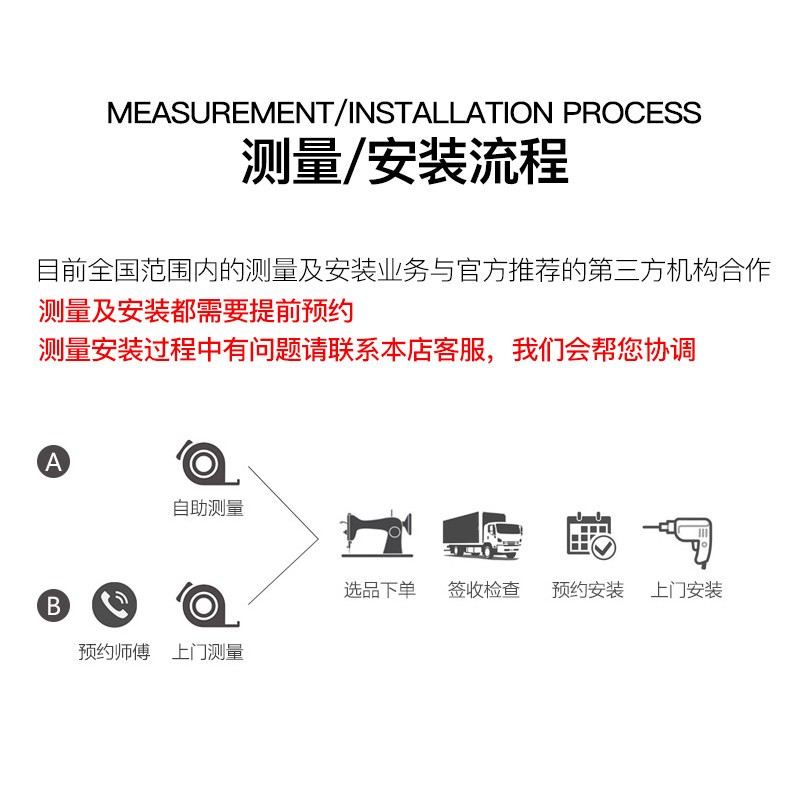 MEASUREMENT/INSTALLATION PROCESS
测量/安装流程

目前全国范围内的测量及安装业务与官方推荐的第三方机构合作
测量及安装都需要提前预约
测量安装过程中有问题请联系本店客服，我们会帮您协调

A
自助测量

B
预约师傅
上门测量

选品下单
签收检查
预约安装
上门安装