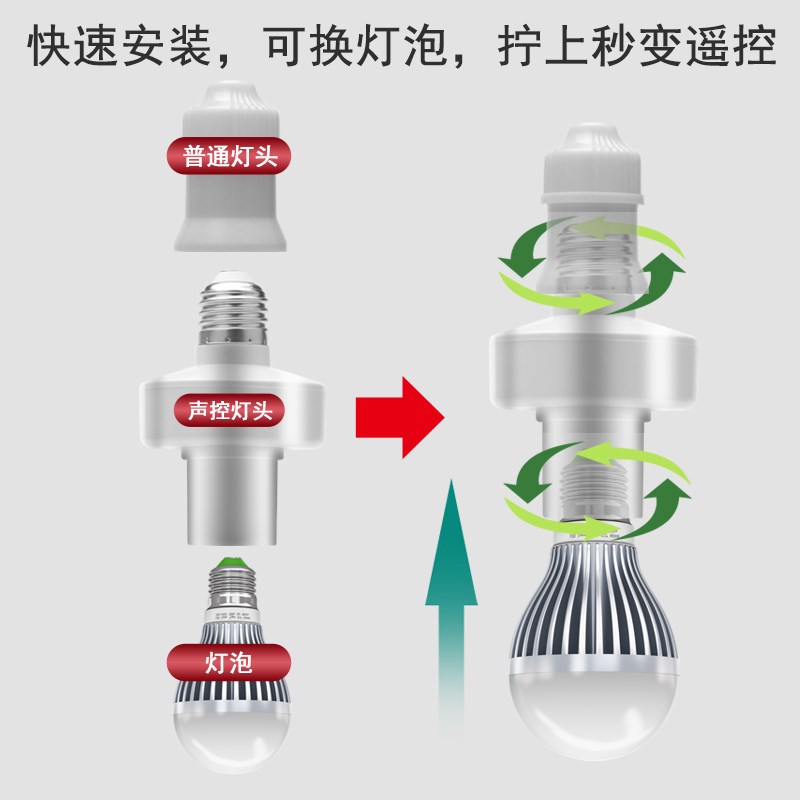 快速安装，可换灯泡，拧上秒变遥控

普通灯头

声控灯头

灯泡